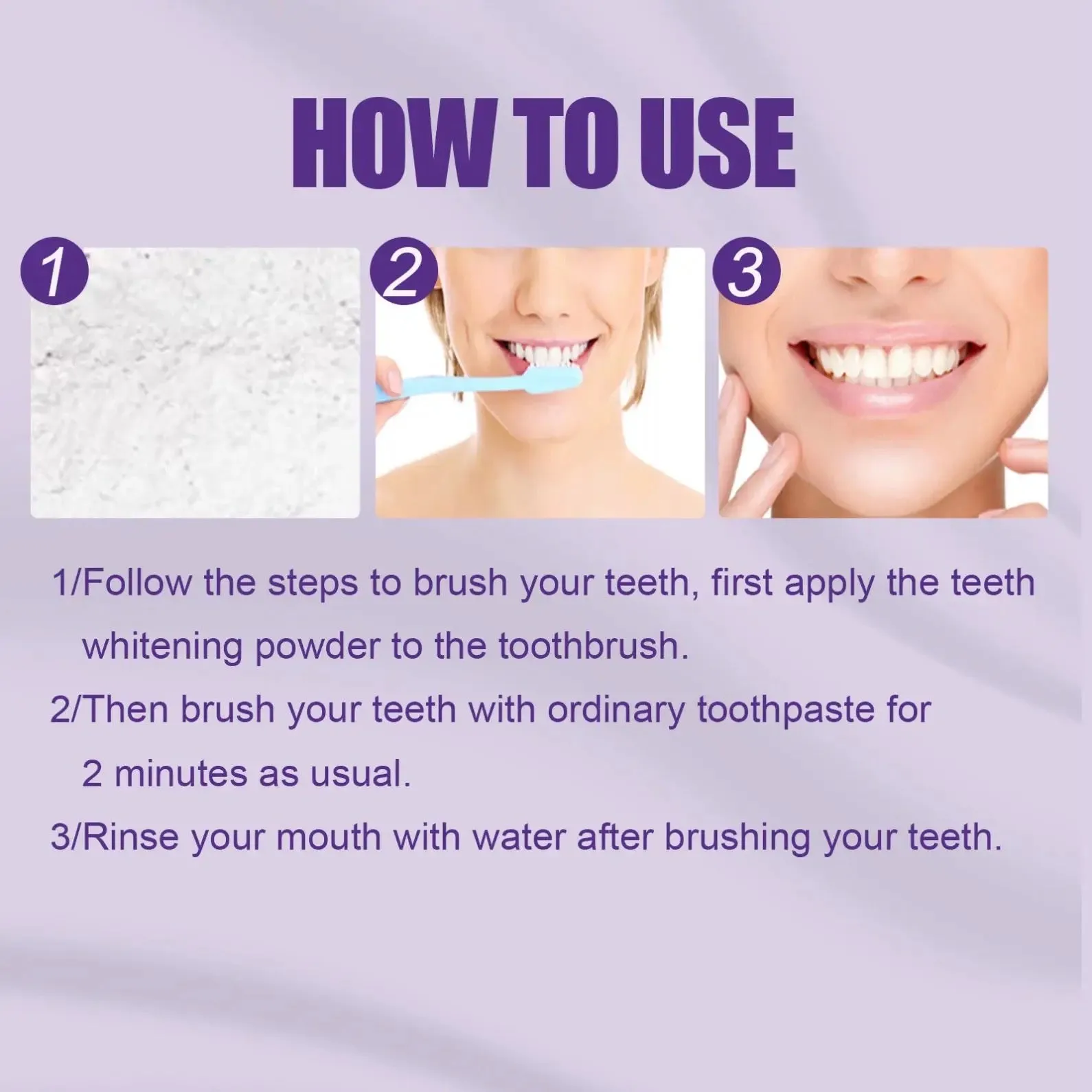 HOW TO USE

1

2

3

1/Follow the steps to brush your teeth, first apply the teeth whitening powder to the toothbrush.

2/Then brush your teeth with ordinary toothpaste for 2 minutes as usual.

3/Rinse your mouth with water after brushing your teeth.