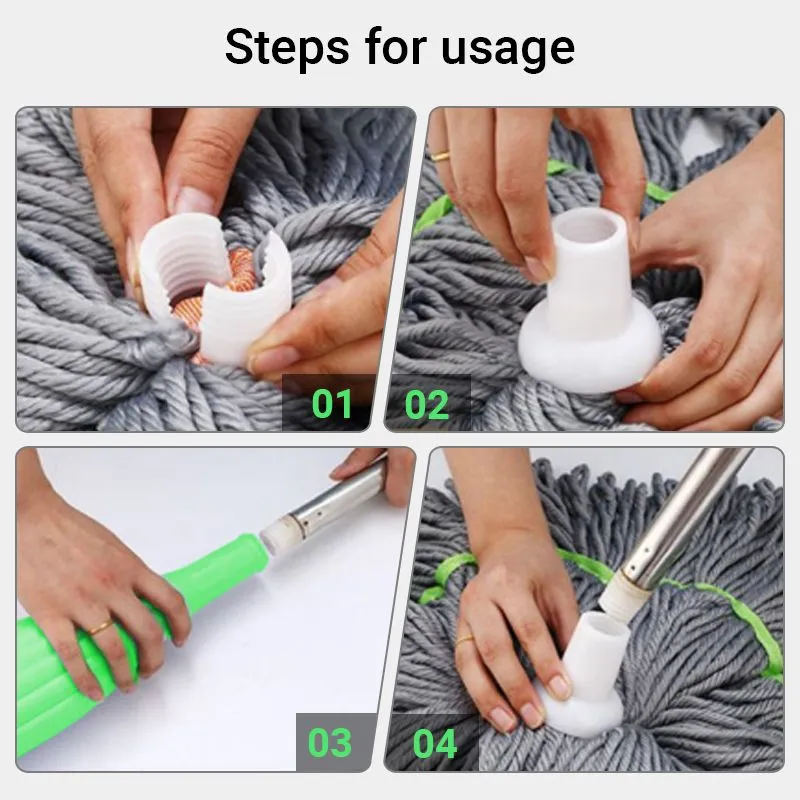 Steps for usage

01

02

03

04